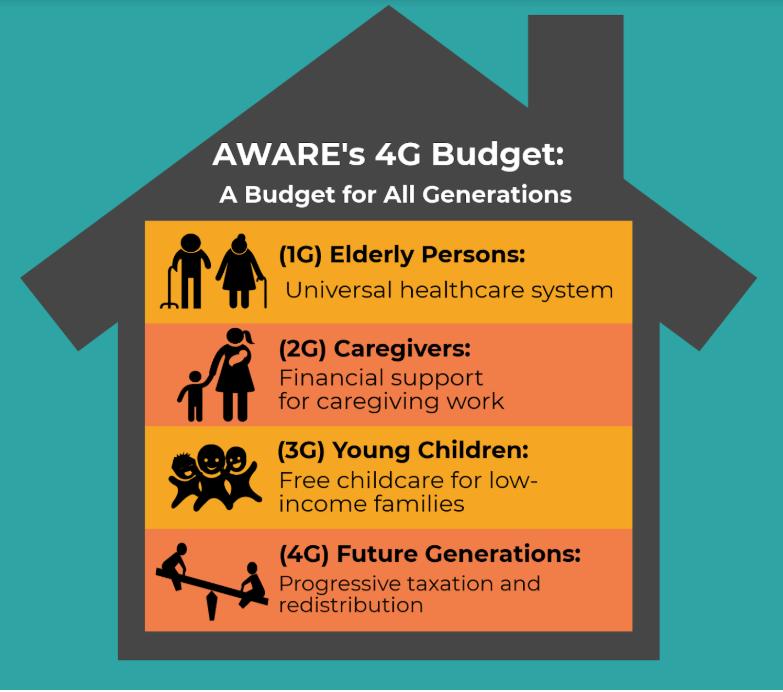 AWARE's 4G Budget:
A Budget for All Generations

(1G) Elderly Persons:
Universal healthcare system

(2G) Caregivers:
Financial support for caregiving work

(3G) Young Children:
Free childcare for low-income families

(4G) Future Generations:
Progressive taxation and redistribution