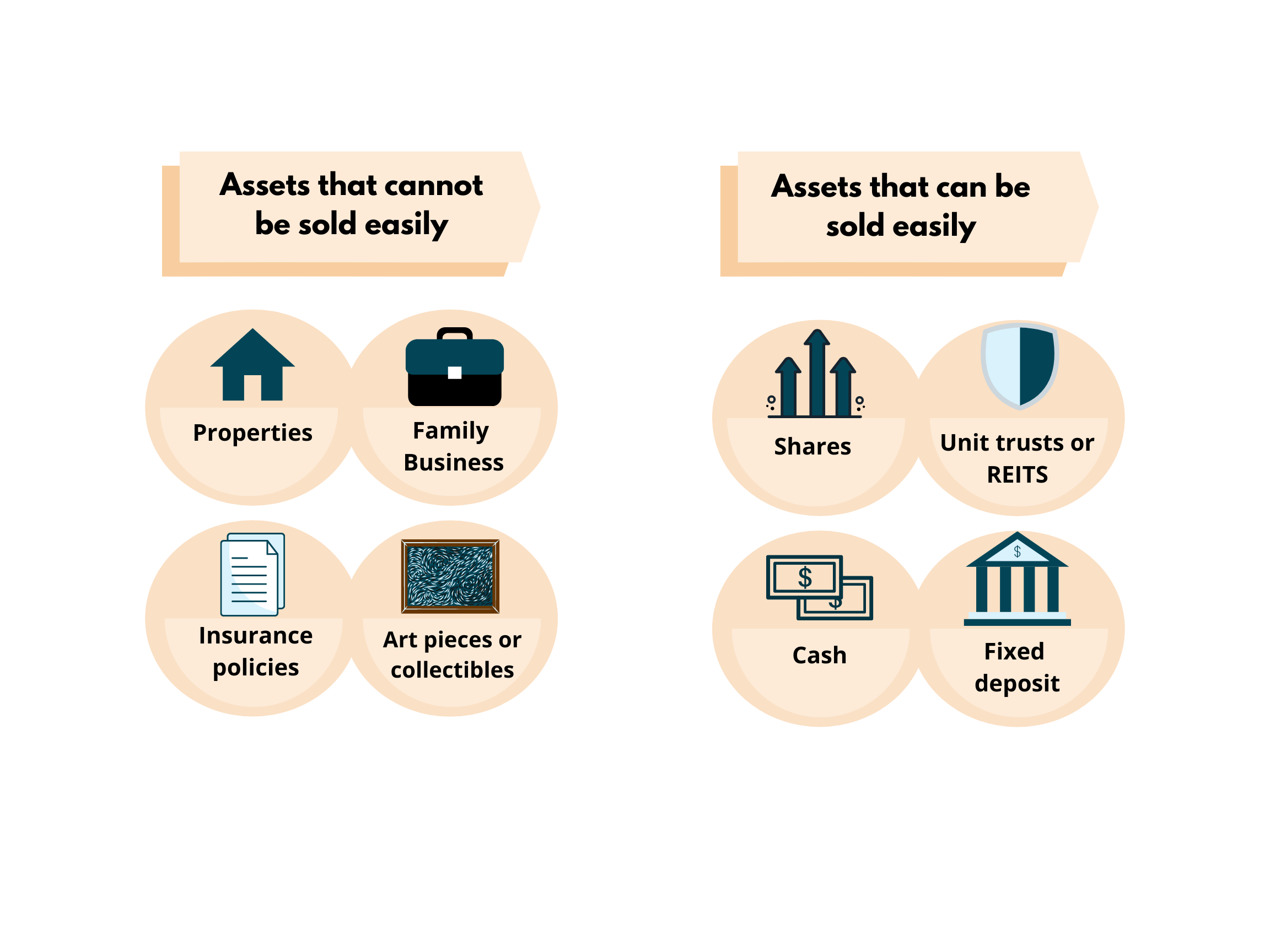 Assets that cannot be sold easily

Properties

Family Business

Insurance policies

Art pieces or collectibles

Assets that can be sold easily

Shares

Unit trusts or REITS

$

$

Cash

$

Fixed deposit