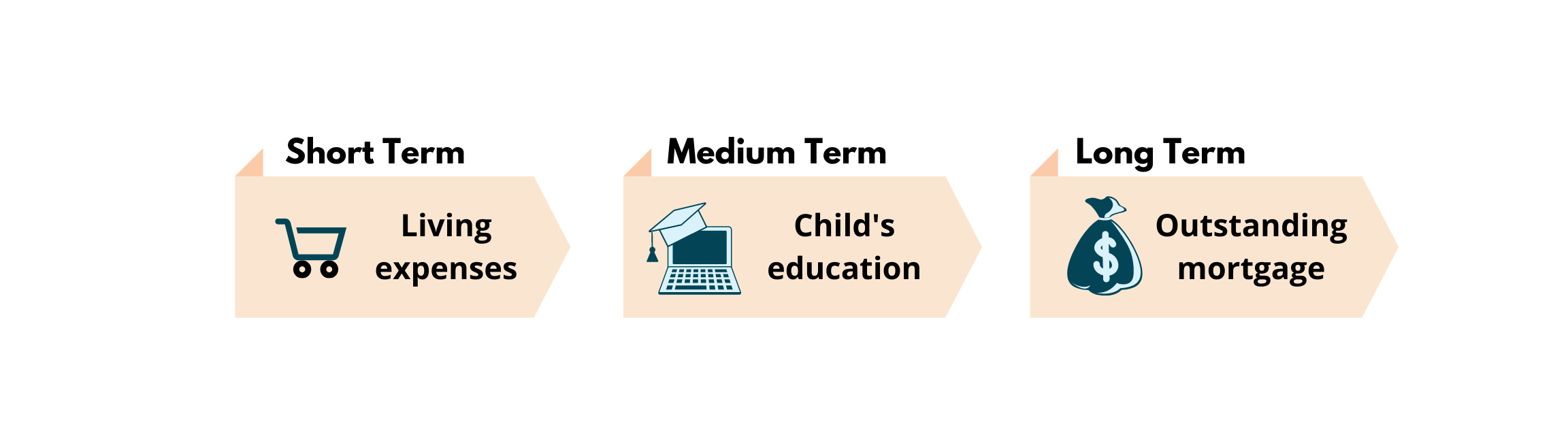 Short Term

Living expenses

Medium Term

Child's education

Long Term

$

Outstanding mortgage